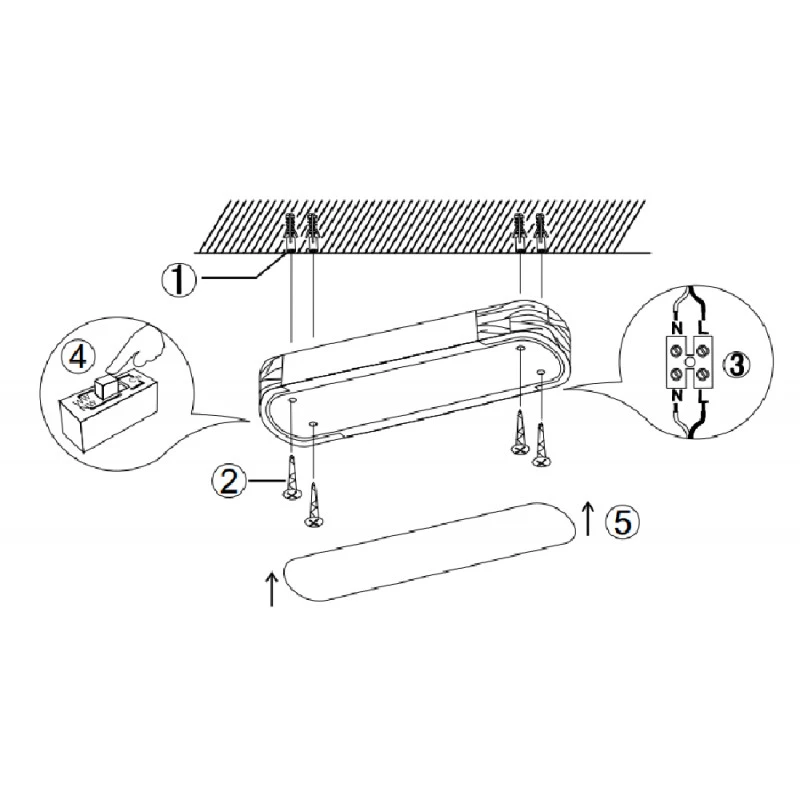 1

4

N L

3

N L

2

5